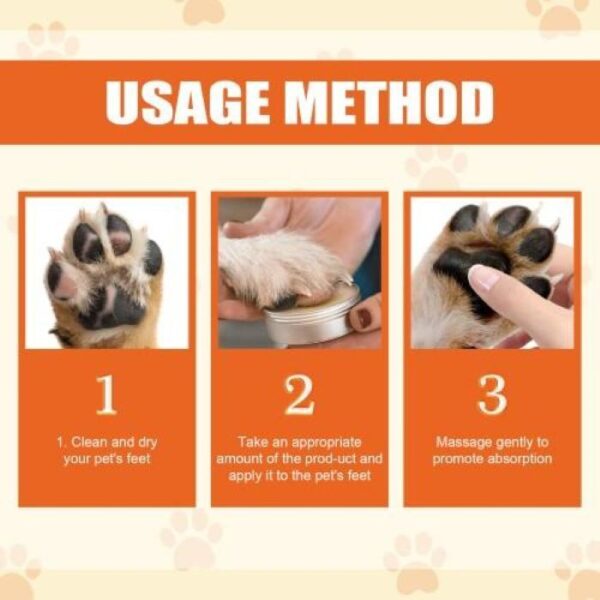 USAGE METHOD

1

1. Clean and dry your pet's feet

2

Take an appropriate amount of the prod-uct and apply it to the pet's feet

3

Massage gently to promote absorption