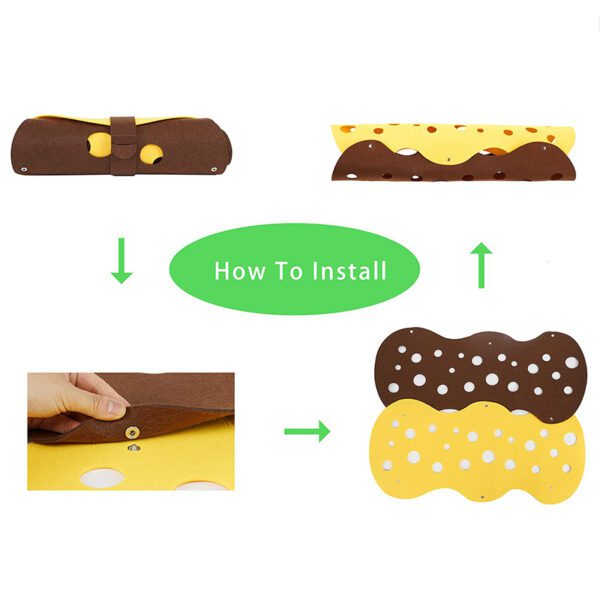 How To Install